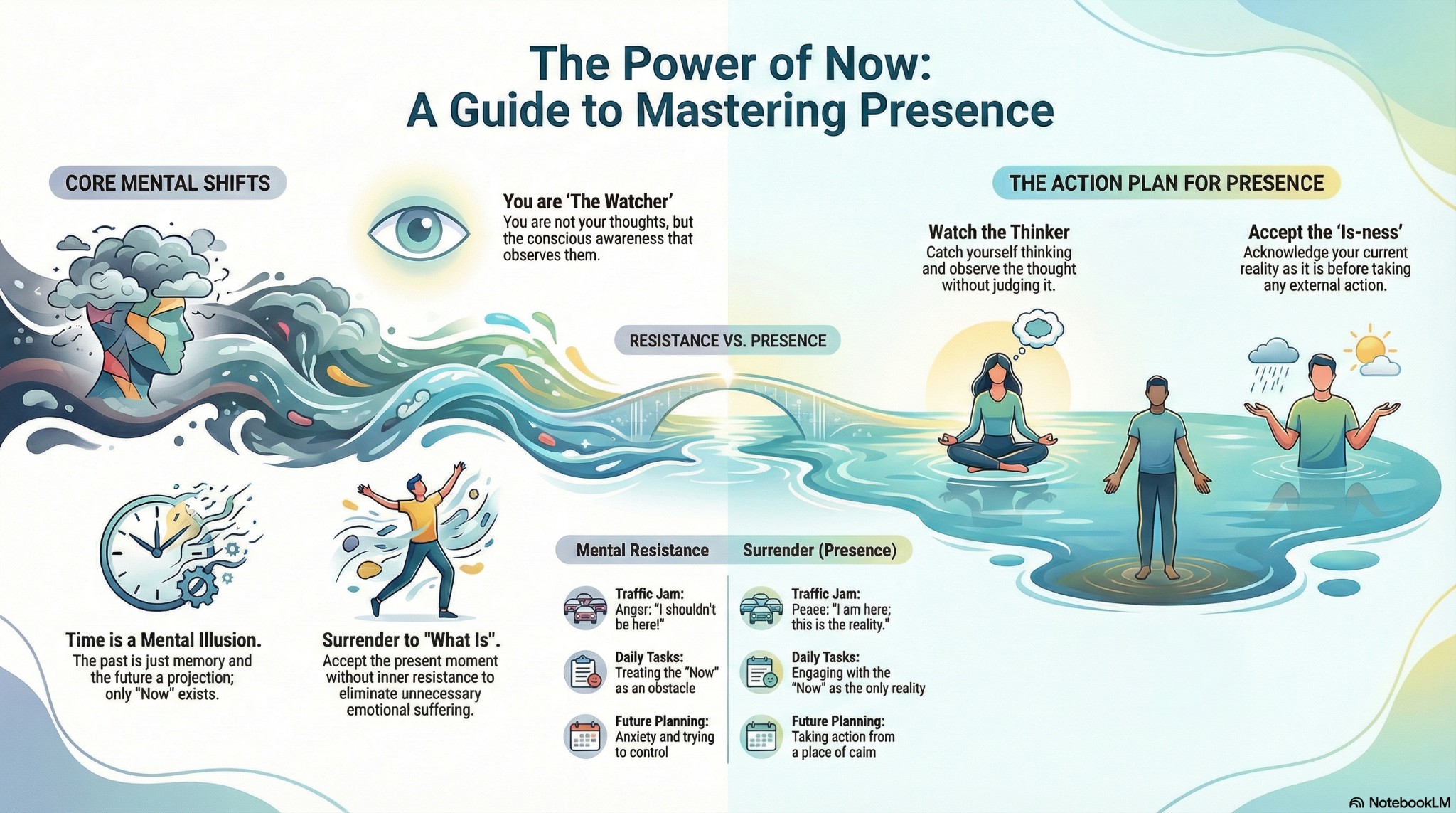 The Power of Now:
A Guide to Mastering Presence

CORE MENTAL SHIFTS

You are 'The Watcher'
You are not your thoughts, but the conscious awareness that observes them.

Time is a Mental Illusion.
The past is just memory and the future a projection; only "Now" exists.

Surrender to "What Is".
Accept the present moment without inner resistance to eliminate unnecessary emotional suffering.

RESISTANCE VS. PRESENCE

| Mental Resistance | Surrender (Presence) |
|---|---|
| Traffic Jam: Angsr: "I shouldn't be here!" | Traffic Jam: Peaee: "I am here; this is the reality." |
| Daily Tasks: Treating the "Now" as an obstacle | Daily Tasks: Engaging with the "Now" as the only reality |
| Future Planning: Anxiety and trying to control | Future Planning: Taking action from a place of caim |

THE ACTION PLAN FOR PRESENCE

Watch the Thinker
Catch yourself thinking and observe the thought without judging it.

Accept the 'Is-ness'
Acknowledge your current reality as it is before taking any external action.

NotebookLM